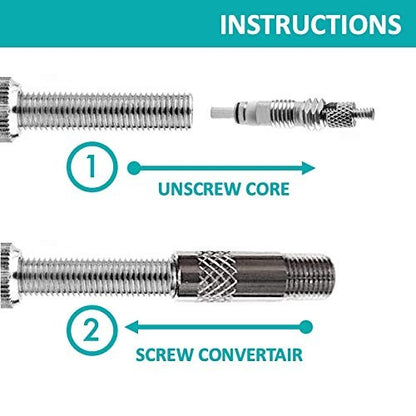 INSTRUCTIONS

1

UNSCREW CORE

2

SCREW CONVERTAIR