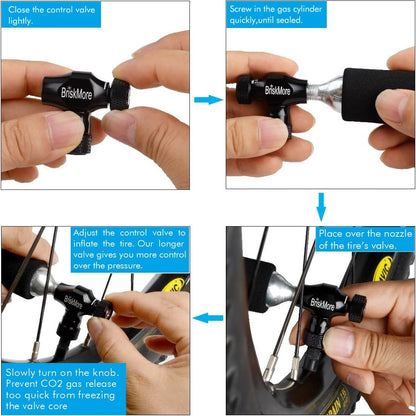 Close the control valve lightly.

BriskMore

Screw in the gas cylinder quickly,until sealed.

BriskMore

Place over the nozzle of the tire's valve.

BriskMore

Adjust the control valve to inflate the tire. Our longer valve gives you more control over the pressure.

BriskMore

Slowly turn on the knob. Prevent CO2 gas release too quick from freezing the valve core